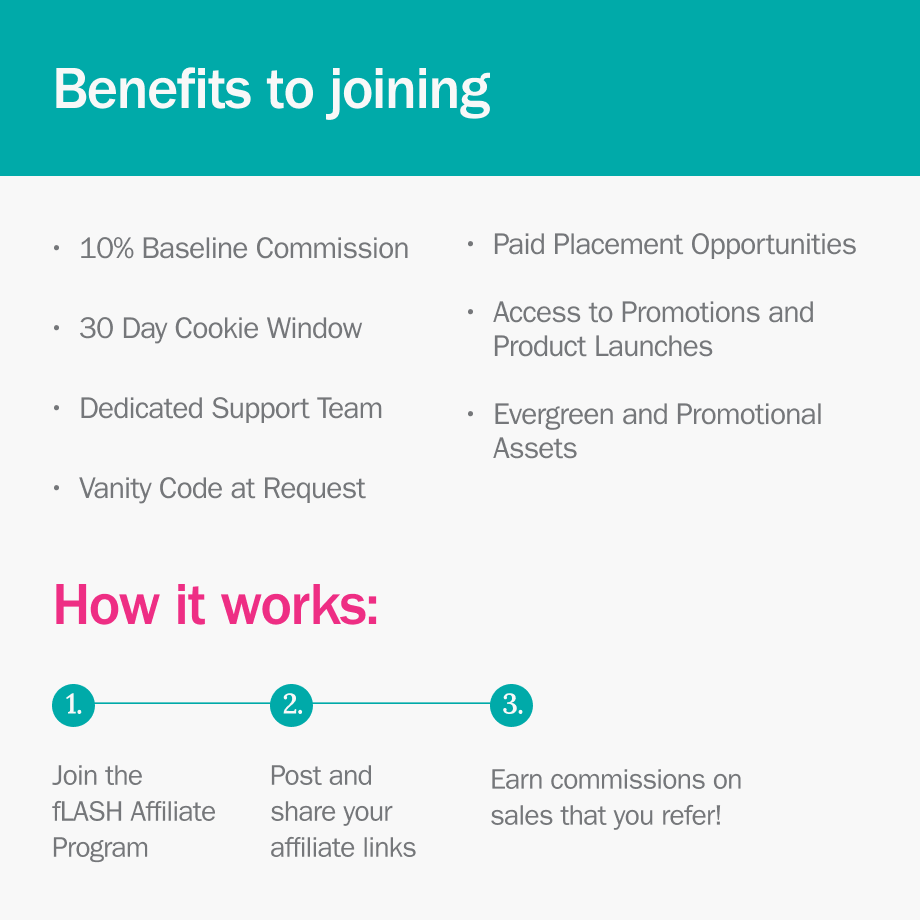 Benefits to joining

• 10% Baseline Commission
• 30 Day Cookie Window
• Dedicated Support Team
• Vanity Code at Request

• Paid Placement Opportunities
• Access to Promotions and Product Launches
• Evergreen and Promotional Assets

How it works:

1.
Join the fLASH Affiliate Program

2.
Post and share your affiliate links

3.
Earn commissions on sales that you refer!